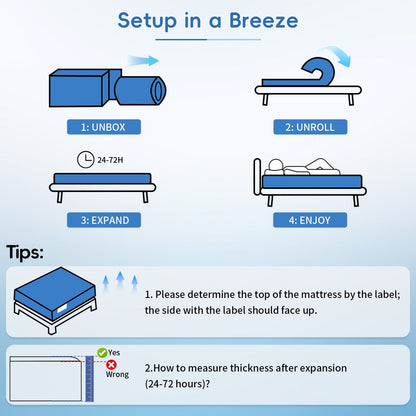 Setup in a Breeze

1: UNBOX

2: UNROLL

24-72H

3: EXPAND

4: ENJOY

Tips:

1. Please determine the top of the mattress by the label; the side with the label should face up.

Yes

Wrong

2.How to measure thickness after expansion (24-72 hours)?