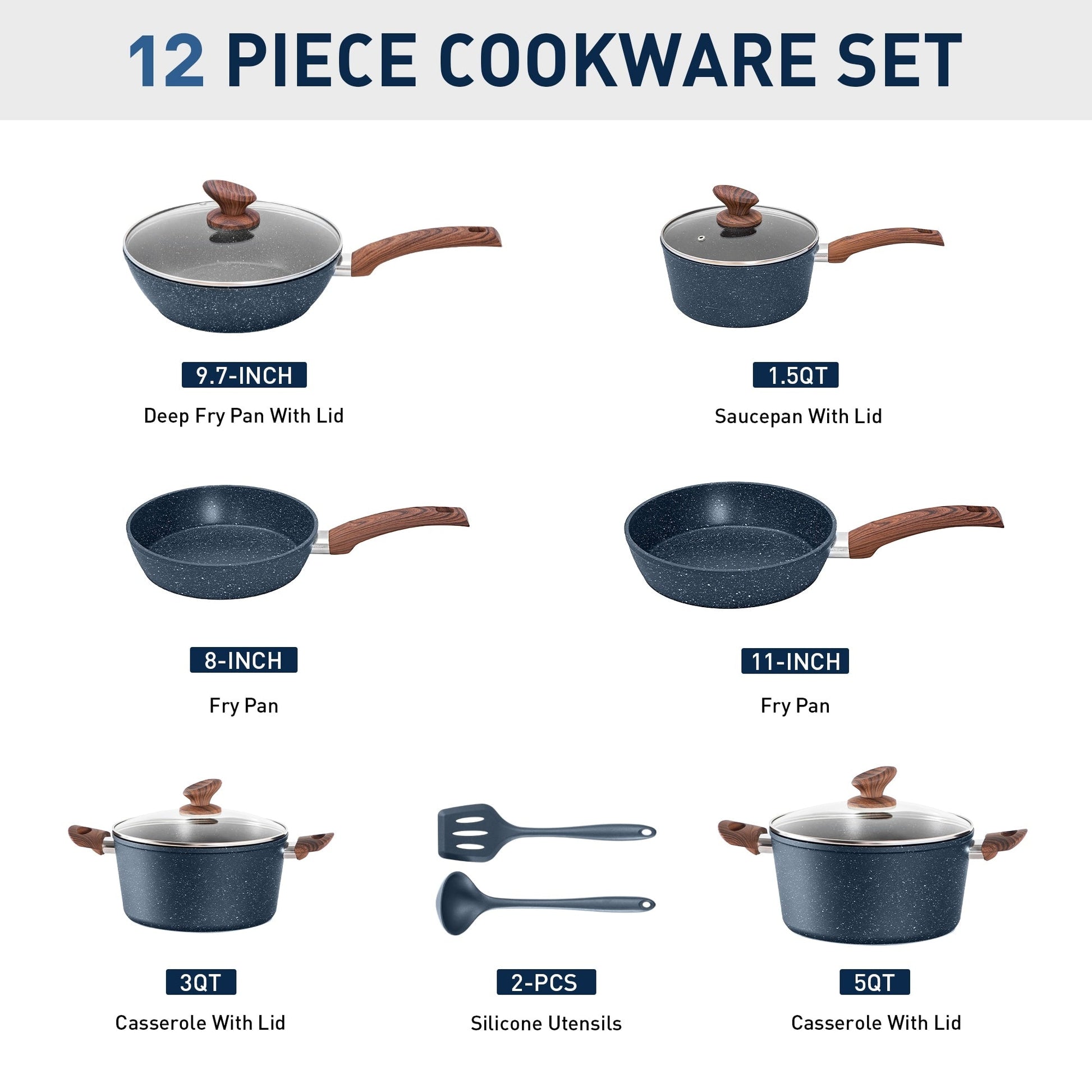 12 PIECE COOKWARE SET

9.7-INCH
Deep Fry Pan With Lid

1.5QT
Saucepan With Lid

8-INCH
Fry Pan

11-INCH
Fry Pan

3QT
Casserole With Lid

2-PCS
Silicone Utensils

5QT
Casserole With Lid